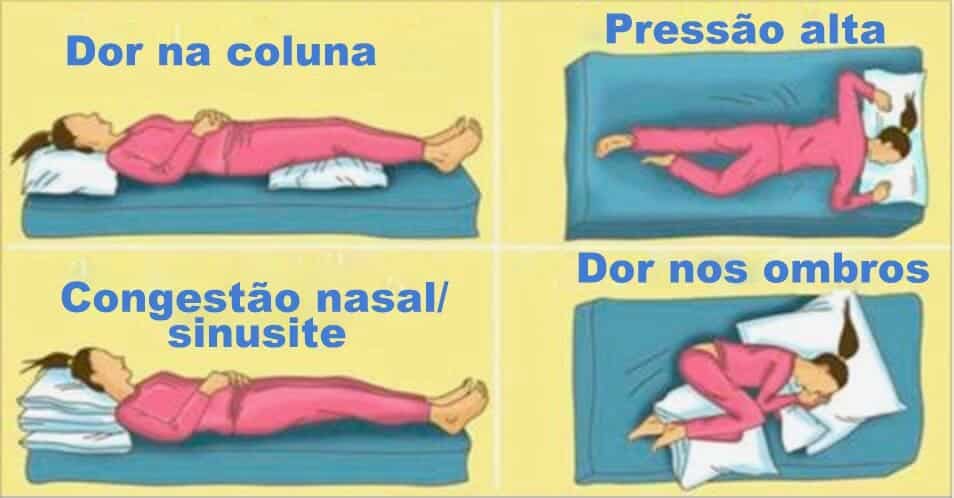 Dor na coluna

Pressão alta

Congestão nasal/ sinusite

Dor nos ombros