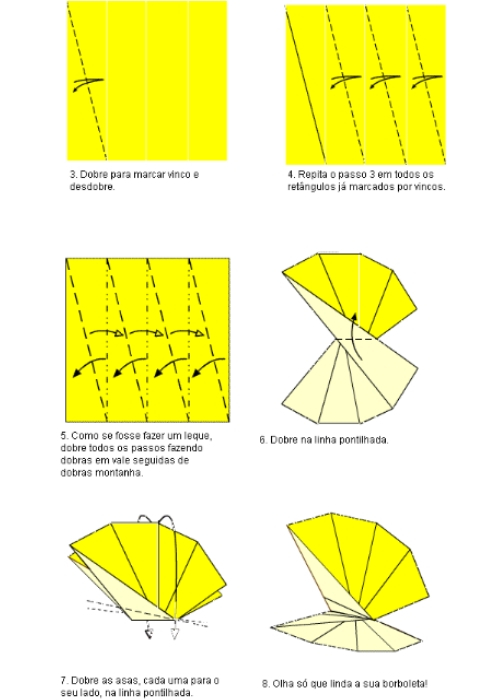 3. Dobre para marcar vinco e desdobre.

4. Repita o passo 3 em todos os retângulos já marcados por vincos.

5. Como se fosse fazer um leque, dobre todos os passos fazendo dobras em vale seguidas de dobras montanha.

6. Dobre na linha pontilhada.

7. Dobre as asas, cada uma para o seu lado, na linha pontilhada.

8. Olha só que linda a sua borboleta!