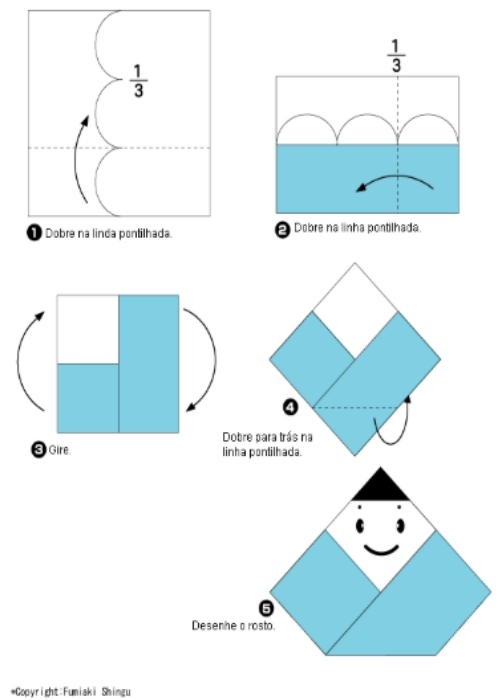 $\frac{1}{3}$

❶ Dobre na linda pontilhada.

$\frac{1}{3}$

❷ Dobre na linha pontilhada.

❸ Gire.

❹ Dobre para trás na linha pontilhada.

❺ Desenhe o rosto.

*Copyright:Fumiaki Shingu