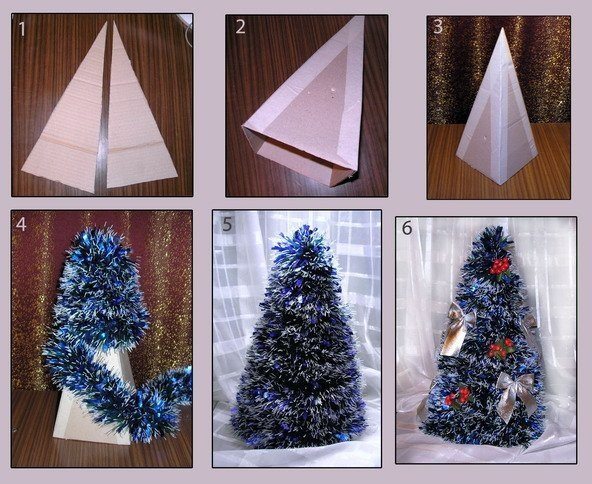 1

2

3

4

5

6